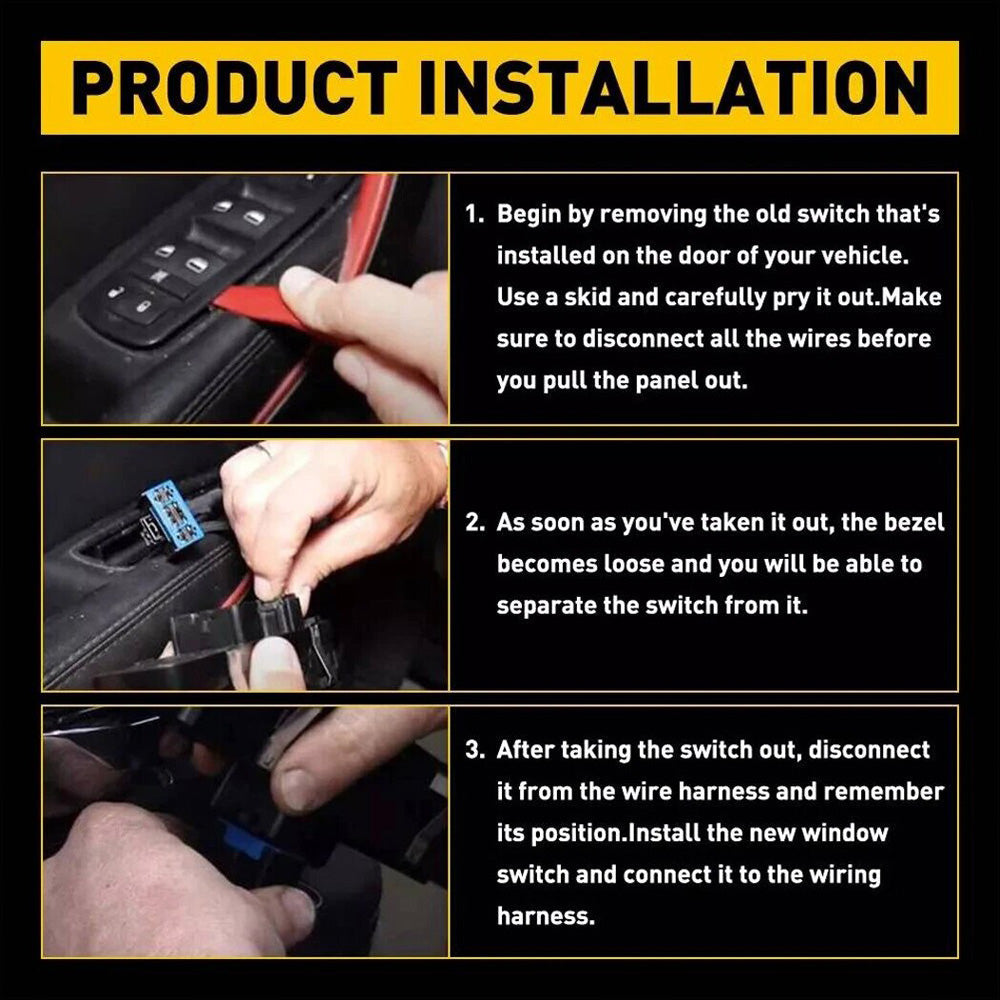 PRODUCT INSTALLATION

1. Begin by removing the old switch that's installed on the door of your vehicle. Use a skid and carefully pry it out.Make sure to disconnect all the wires before you pull the panel out.

2. As soon as you've taken it out, the bezel becomes loose and you will be able to separate the switch from it.

3. After taking the switch out, disconnect it from the wire harness and remember its position.Install the new window switch and connect it to the wiring harness.