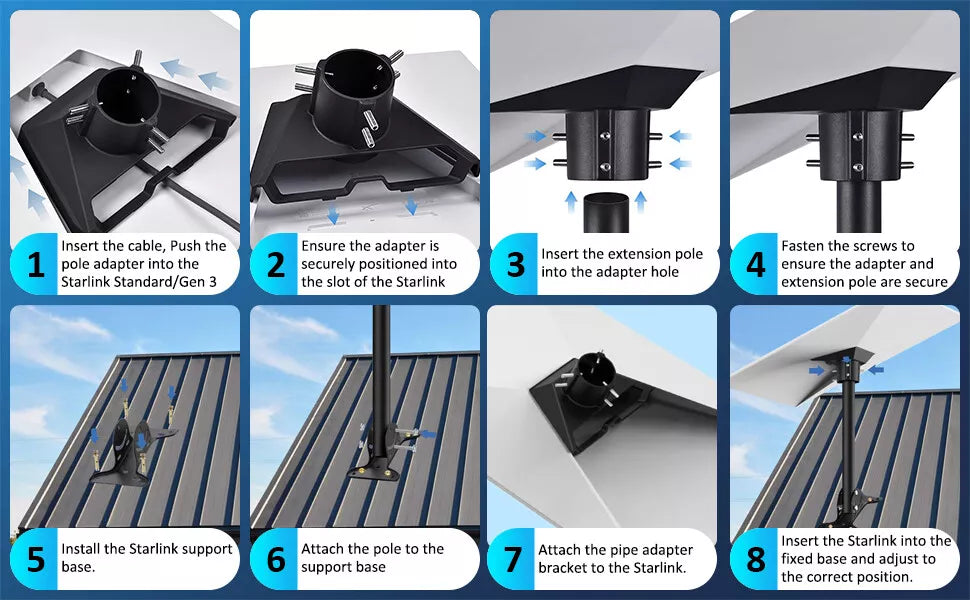 1
Insert the cable, Push the pole adapter into the Starlink Standard/Gen 3

2
Ensure the adapter is securely positioned into the slot of the Starlink

3
Insert the extension pole into the adapter hole

4
Fasten the screws to ensure the adapter and extension pole are secure

5
Install the Starlink support base.

6
Attach the pole to the support base

7
Attach the pipe adapter bracket to the Starlink.

8
Insert the Starlink into the fixed base and adjust to the correct position.