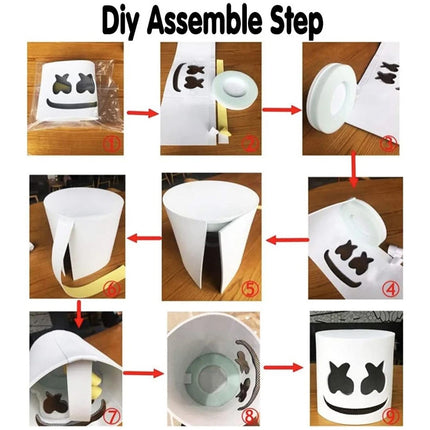 Diy Assemble Step

①

②

③

④

⑤

⑥

⑦

⑧

⑨