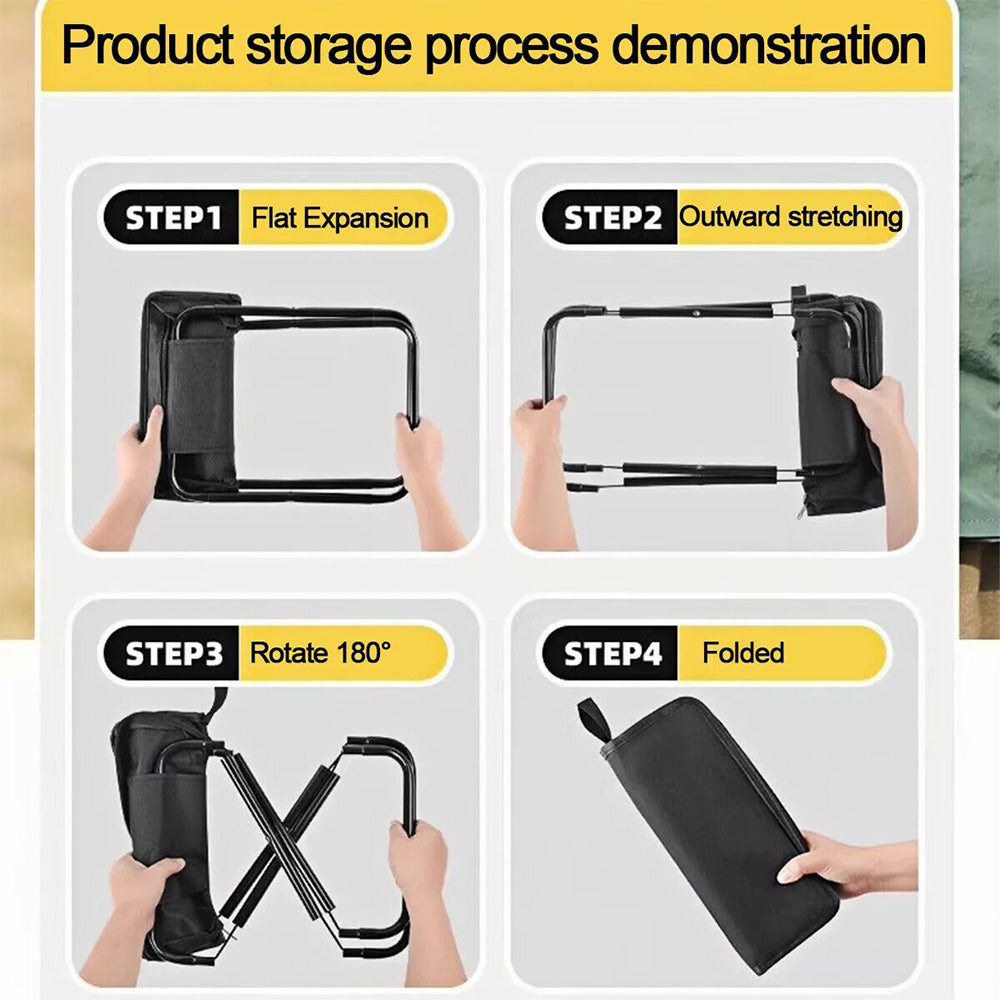 Product storage process demonstration

STEP1 Flat Expansion

STEP2 Outward stretching

STEP3 Rotate 180°

STEP4 Folded