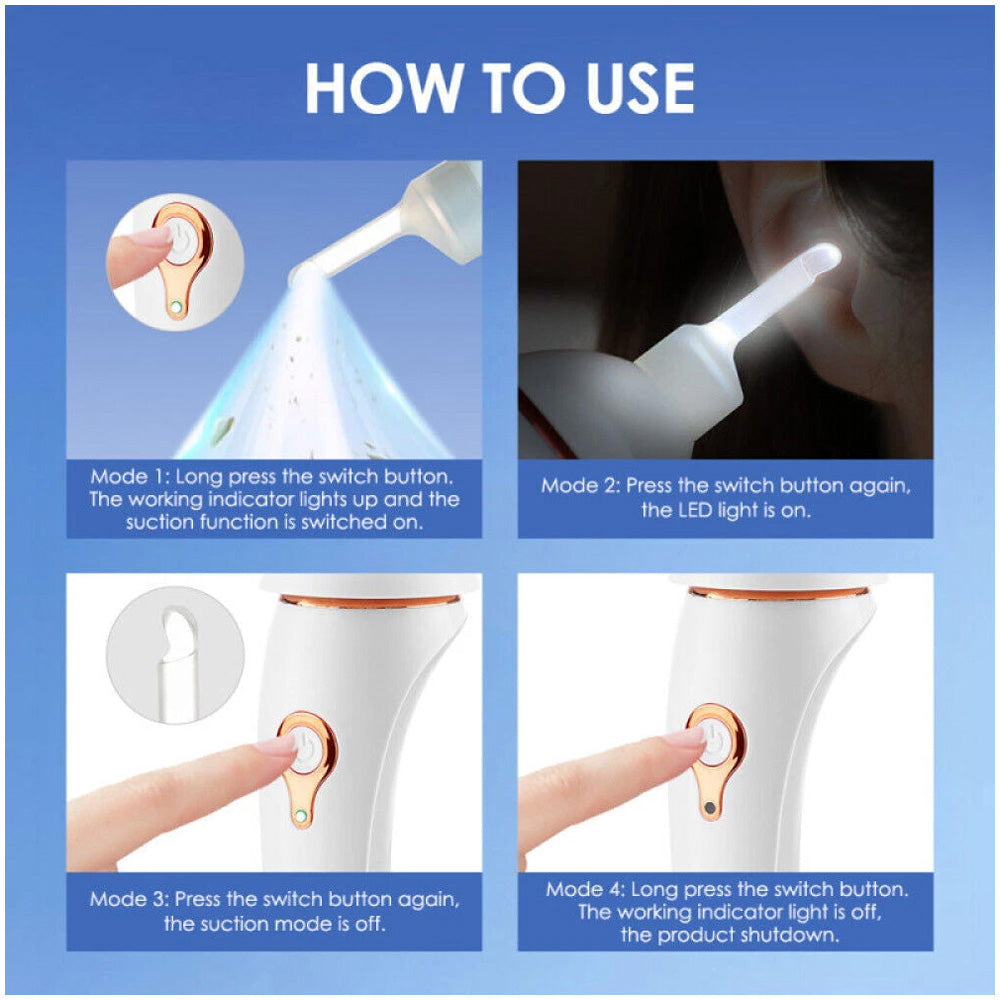 HOW TO USE

Mode 1: Long press the switch button. The working indicator lights up and the suction function is switched on.

Mode 2: Press the switch button again, the LED light is on.

Mode 3: Press the switch button again, the suction mode is off.

Mode 4: Long press the switch button. The working indicator light is off, the product shutdown.