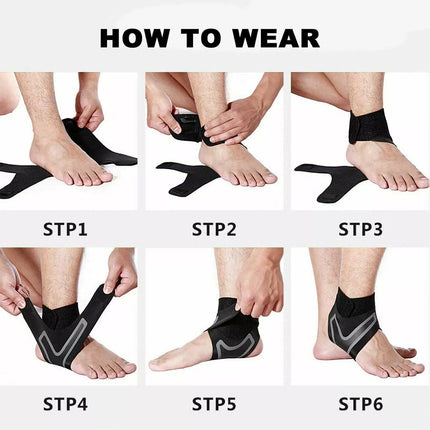 HOW TO WEAR

STP1

STP2

STP3

STP4

STP5

STP6