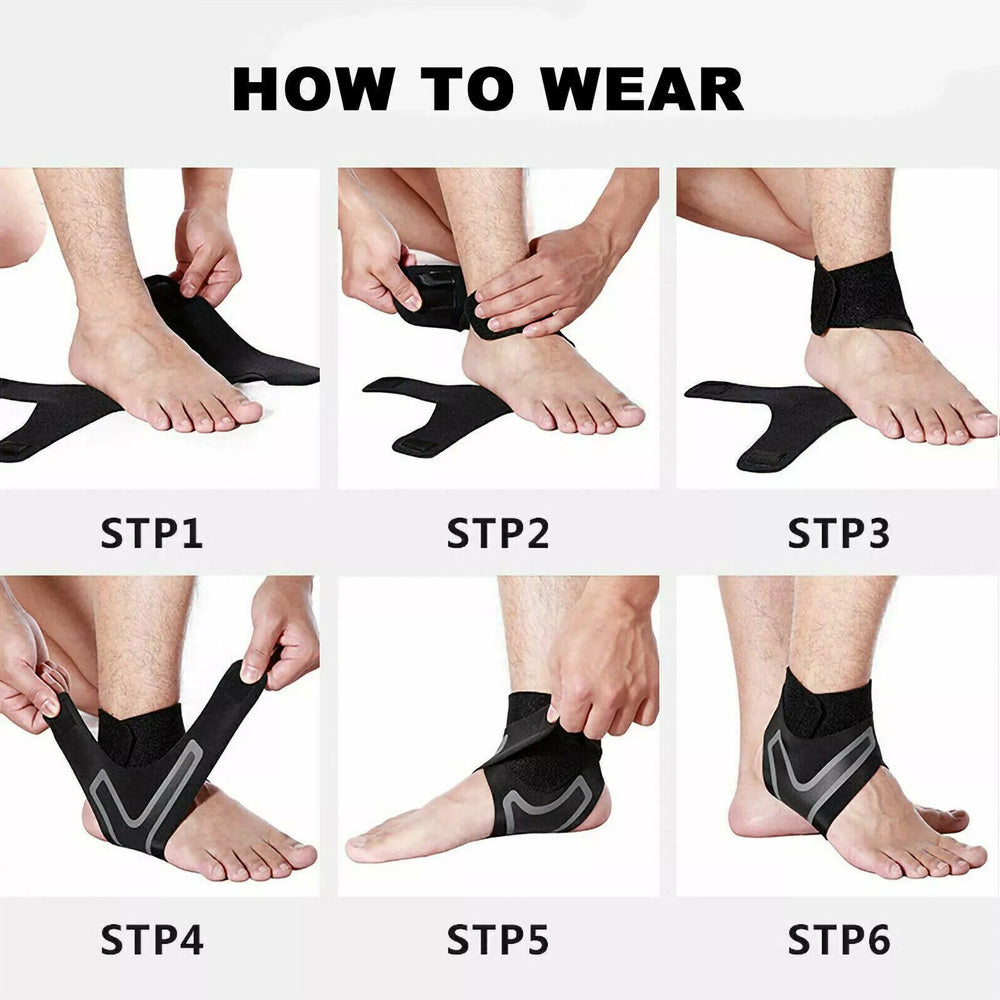 HOW TO WEAR

STP1

STP2

STP3

STP4

STP5

STP6