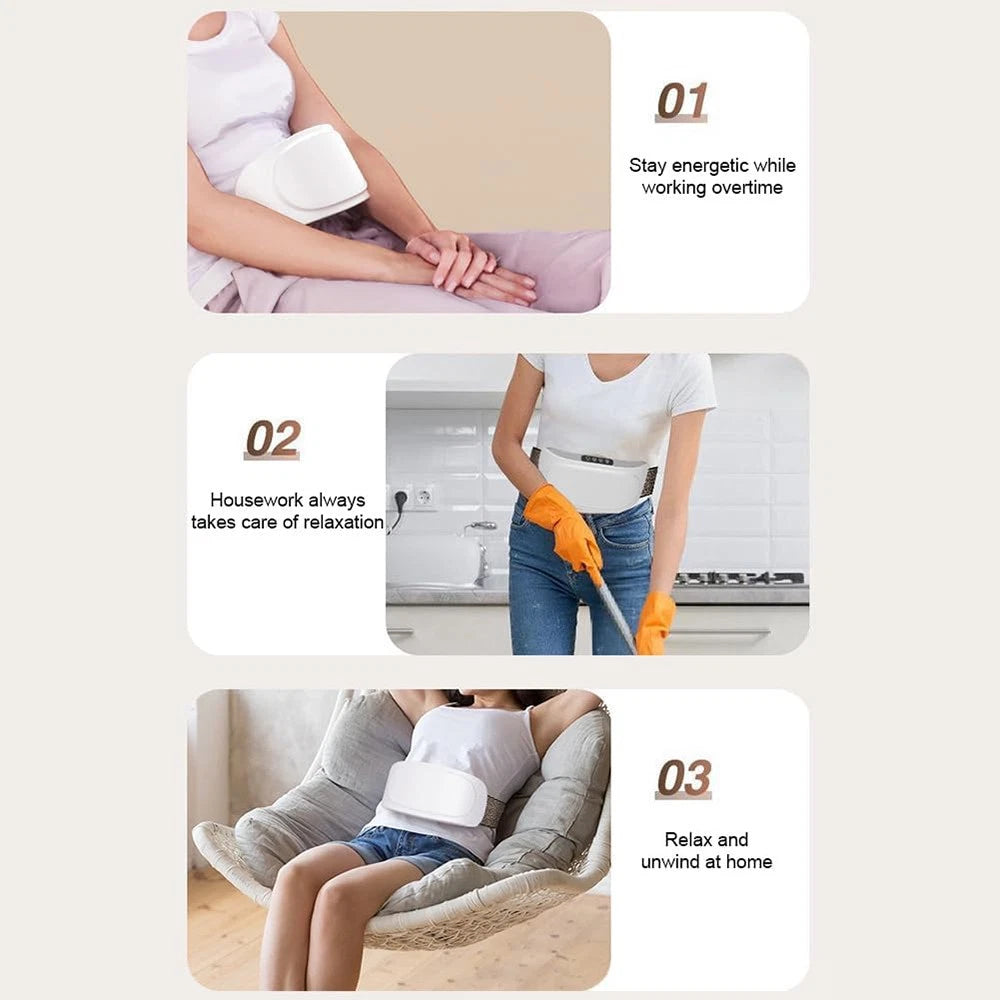 01

Stay energetic while working overtime

02

Housework always takes care of relaxation

03

Relax and unwind at home