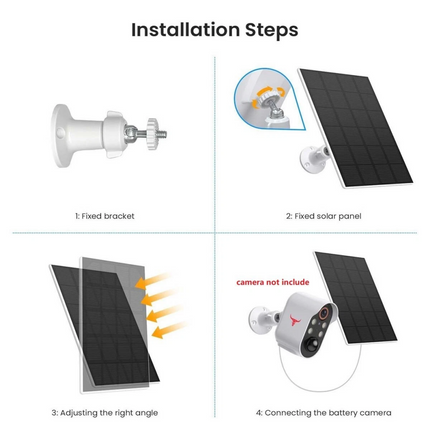 Installation Steps

1: Fixed bracket

2: Fixed solar panel

3: Adjusting the right angle

camera not include

4: Connecting the battery camera