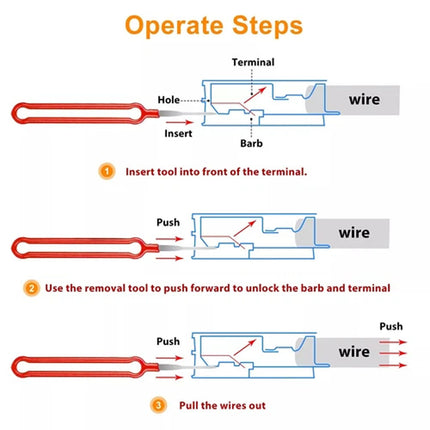 Operate Steps

Terminal
Hole
wire
Insert
Barb

1 Insert tool into front of the terminal.

Push
wire

2 Use the removal tool to push forward to unlock the barb and terminal

Push
Push
wire

3 Pull the wires out