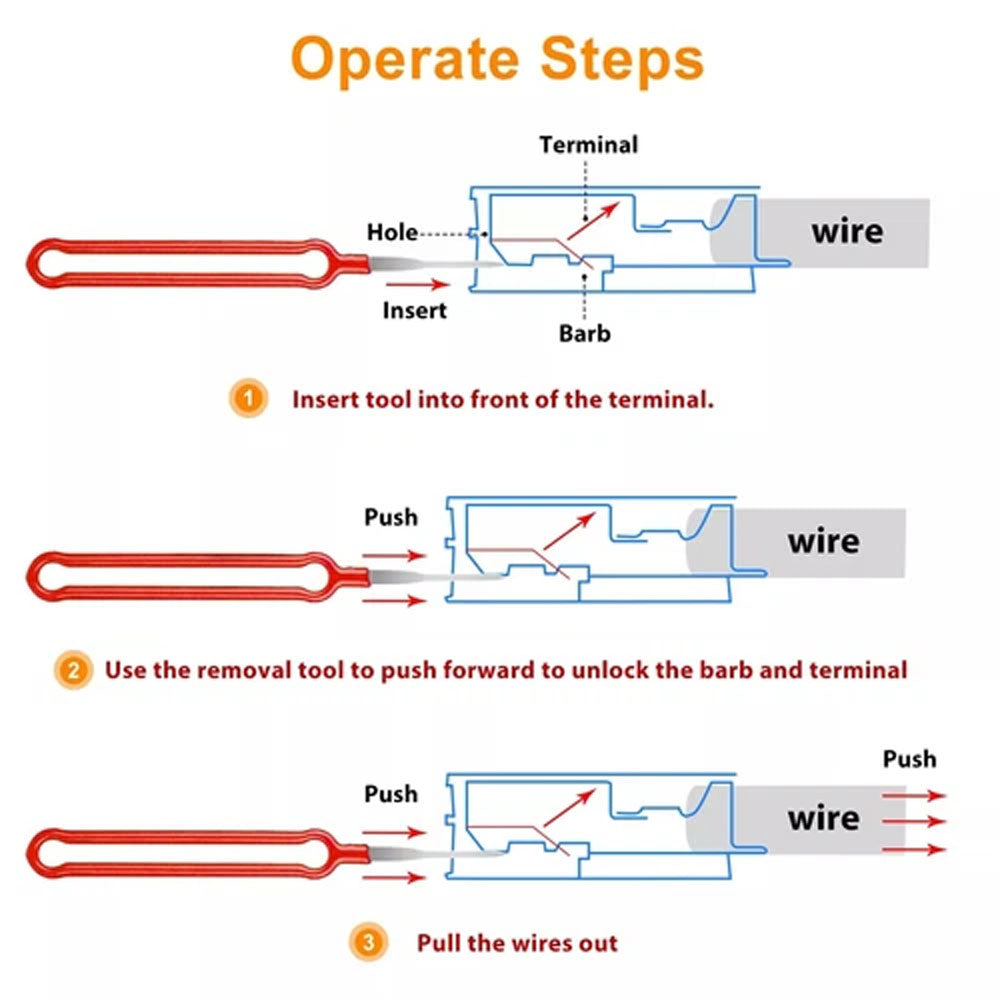 Operate Steps

Terminal
Hole
wire
Insert
Barb

1 Insert tool into front of the terminal.

Push
wire

2 Use the removal tool to push forward to unlock the barb and terminal

Push
Push
wire

3 Pull the wires out