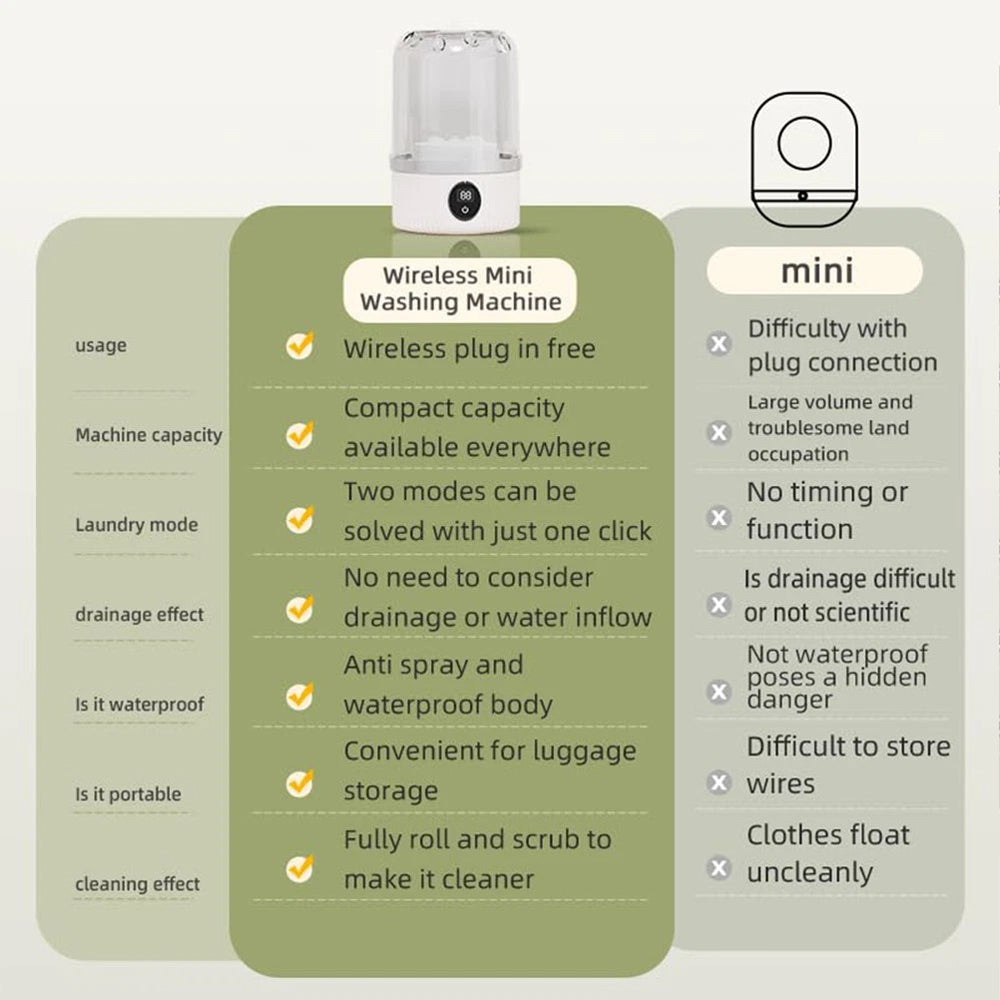 88

| | Wireless Mini Washing Machine | mini |
|---|---|---|
| usage | Wireless plug in free | Difficulty with plug connection |
| Machine capacity | Compact capacity available everywhere | Large volume and troublesome land occupation |
| Laundry mode | Two modes can be solved with just one click | No timing or function |
| drainage effect | No need to consider drainage or water inflow | Is drainage difficult or not scientific |
| Is it waterproof | Anti spray and waterproof body | Not waterproof poses a hidden danger |
| Is it portable | Convenient for luggage storage | Difficult to store wires |
| cleaning effect | Fully roll and scrub to make it cleaner | Clothes float uncleanly |