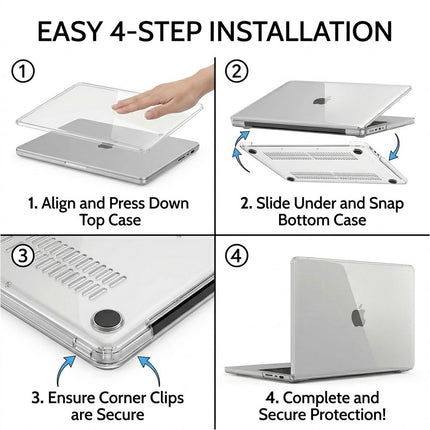 EASY 4-STEP INSTALLATION

①

1. Align and Press Down Top Case

②

2. Slide Under and Snap Bottom Case

③

3. Ensure Corner Clips are Secure

④

4. Complete and Secure Protection!