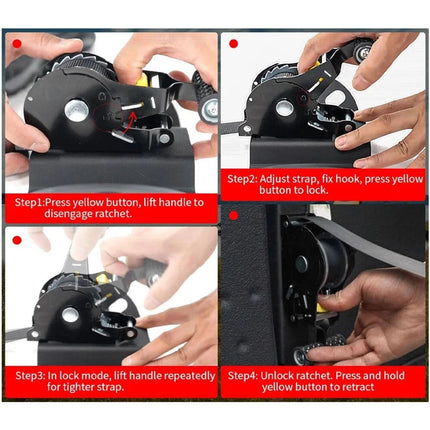 Step1:Press yellow button, lift handle to disengage ratchet.

Step2: Adjust strap, fix hook, press yellow button to lock.

Step3: In lock mode, lift handle repeatedly for tighter strap.

Step4: Unlock ratchet. Press and hold yellow button to retract