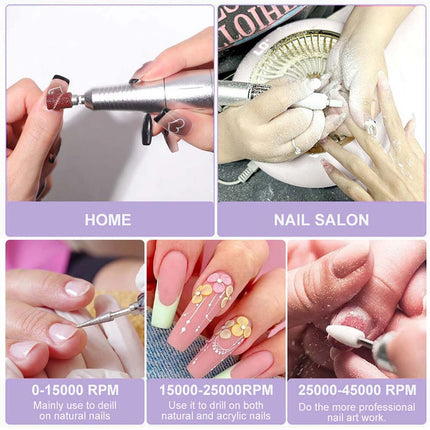 HOME

NAIL SALON

0-15000 RPM
Mainly use to deill on natural nails

15000-25000RPM
Use it to drill on both natural and acrylic nails

25000-45000 RPM
Do the more professional nail art work.