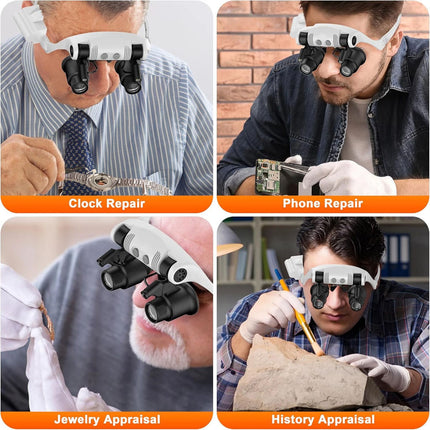 Clock Repair

Phone Repair

Jewelry Appraisal

History Appraisal