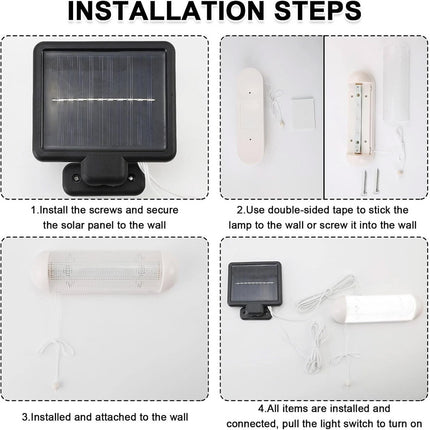 INSTALLATION STEPS

1.Install the screws and secure the solar panel to the wall

2.Use double-sided tape to stick the lamp to the wall or screw it into the wall

3.Installed and attached to the wall

4.All items are installed and connected, pull the light switch to turn on