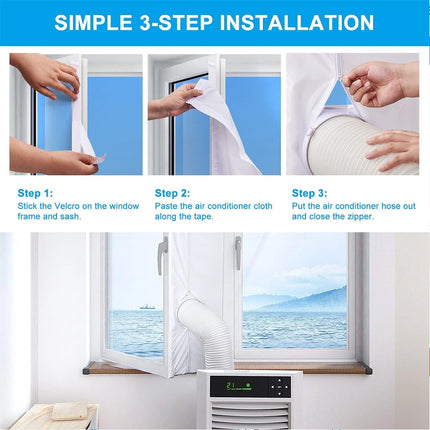 SIMPLE 3-STEP INSTALLATION

Step 1:
Stick the Velcro on the window frame and sash.

Step 2:
Paste the air conditioner cloth along the tape.

Step 3:
Put the air conditioner hose out and close the zipper.

21