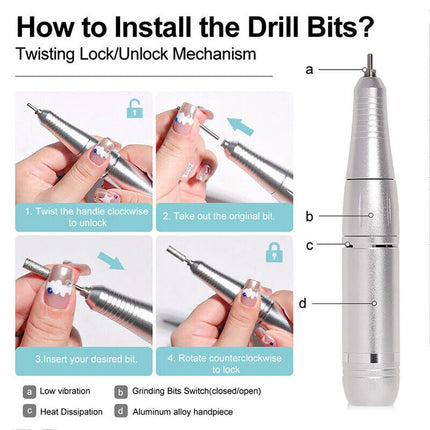 How to Install the Drill Bits?

Twisting Lock/Unlock Mechanism

1. Twist the handle clockwise to unlock

2. Take out the original bit.

3.Insert your desired bit.

4. Rotate counterclockwise to lock

a
b
c
d

a Low vibration
b Grinding Bits Switch(closed/open)
c Heat Dissipation
d Aluminum alloy handpiece