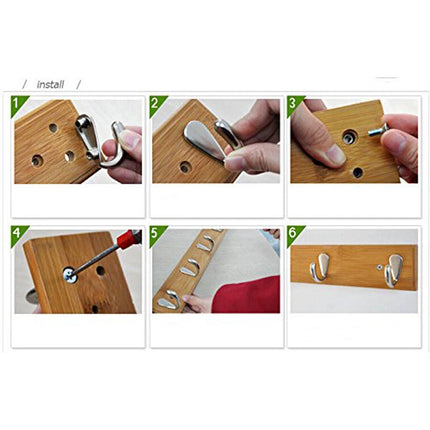 / install /

1

2

3

4

5

6