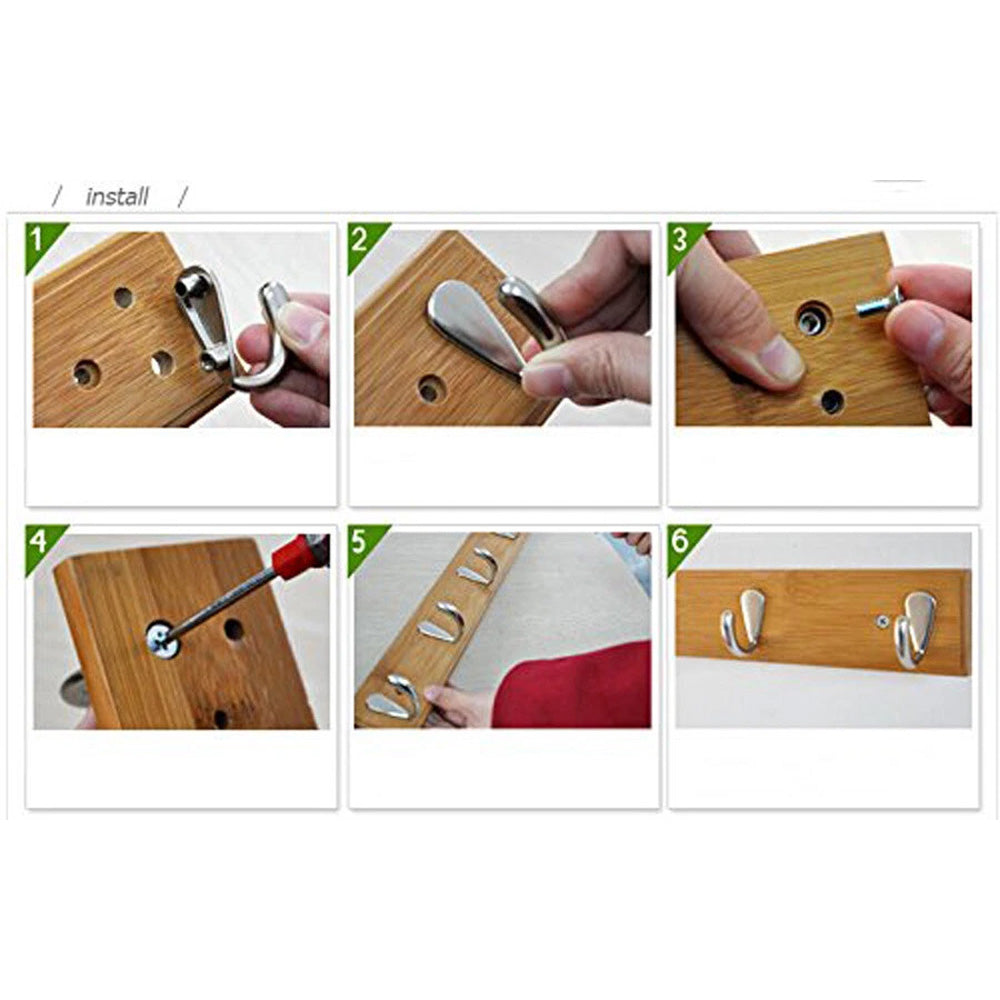 / install /

1

2

3

4

5

6