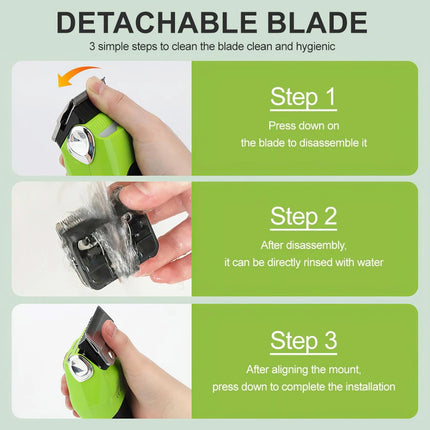 DETACHABLE BLADE
3 simple steps to clean the blade clean and hygienic

Step 1
Press down on the blade to disassemble it

Step 2
After disassembly, it can be directly rinsed with water

Step 3
After aligning the mount, press down to complete the installation