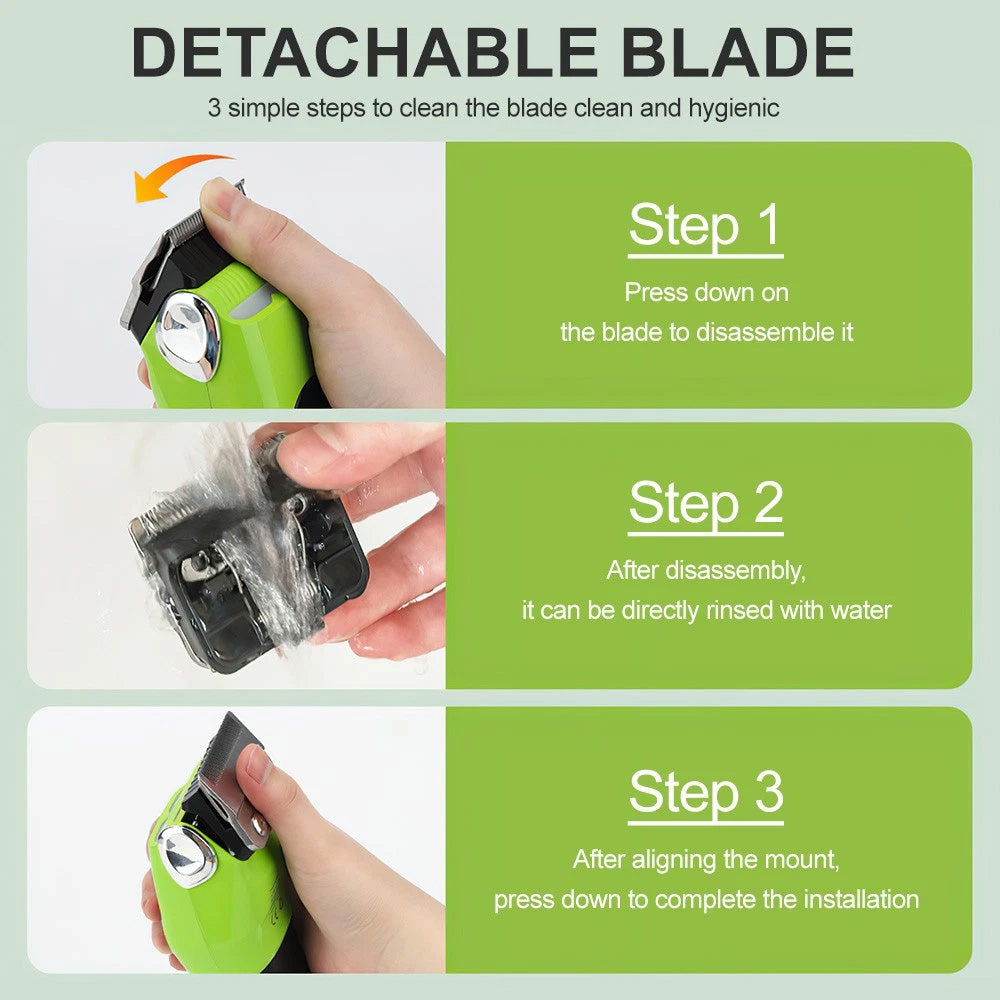 DETACHABLE BLADE

3 simple steps to clean the blade clean and hygienic

Step 1

Press down on the blade to disassemble it

Step 2

After disassembly, it can be directly rinsed with water

Step 3

After aligning the mount, press down to complete the installation