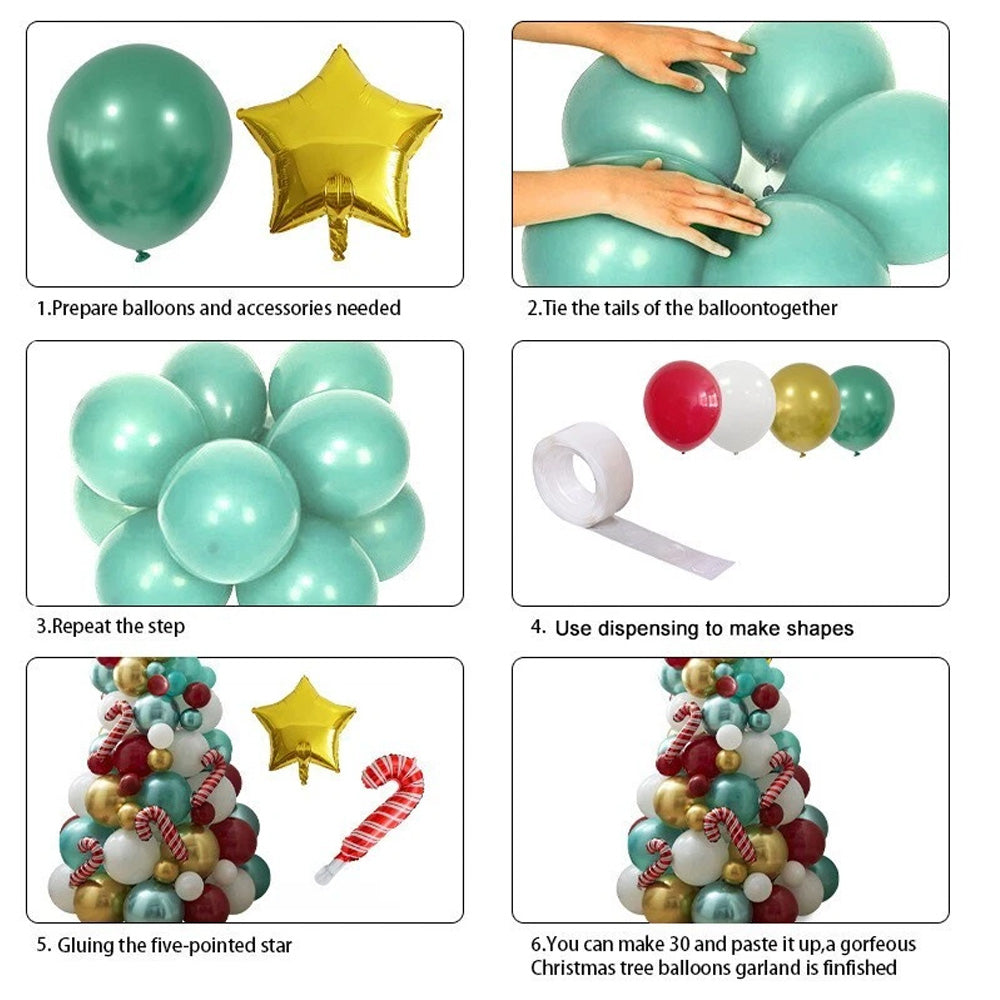 1.Prepare balloons and accessories needed

2.Tie the tails of the balloontogether

3.Repeat the step

4. Use dispensing to make shapes

5. Gluing the five-pointed star

6.You can make 30 and paste it up,a gorfeous Christmas tree balloons garland is finfished