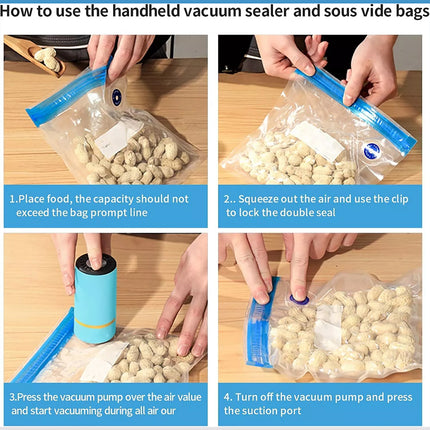 How to use the handheld vacuum sealer and sous vide bags

1.Place food, the capacity should not exceed the bag prompt line

2.. Squeeze out the air and use the clip to lock the double seal

3.Press the vacuum pump over the air value and start vacuuming during all air our

4. Turn off the vacuum pump and press the suction port