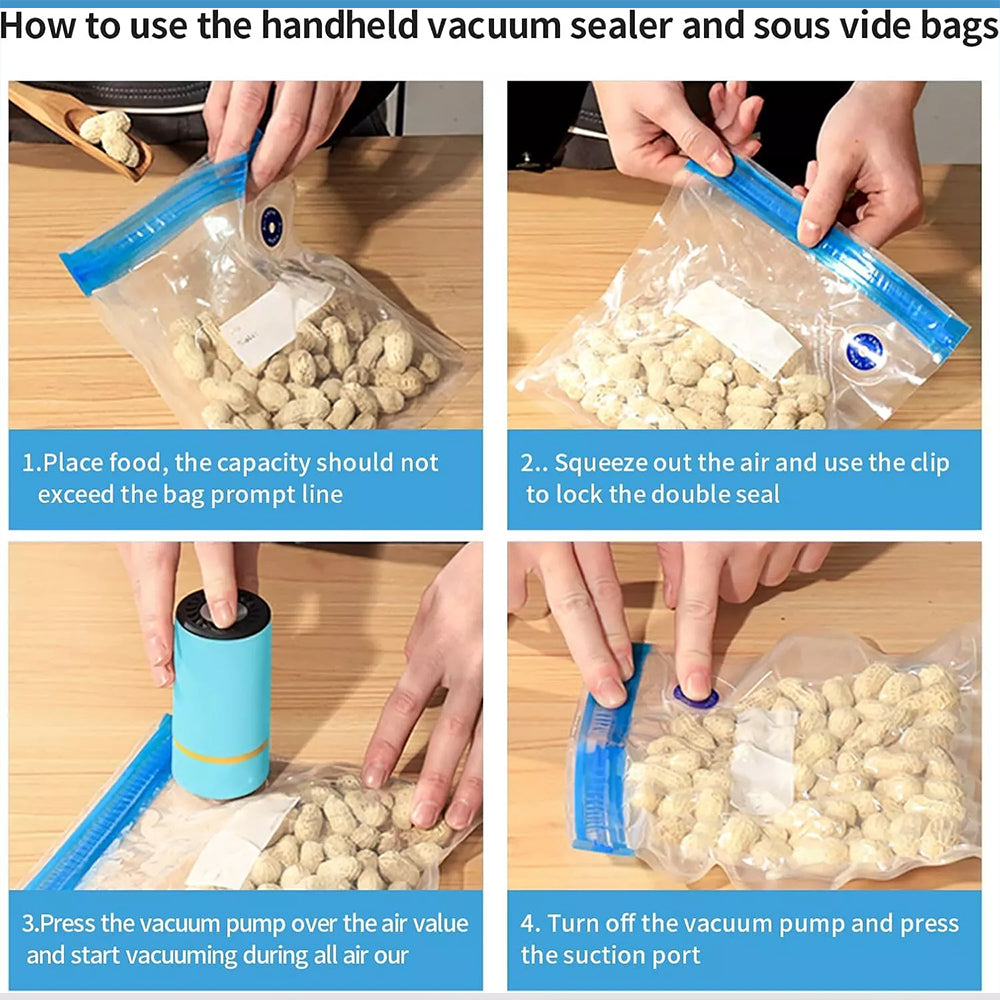 How to use the handheld vacuum sealer and sous vide bags

1.Place food, the capacity should not exceed the bag prompt line

2.. Squeeze out the air and use the clip to lock the double seal

3.Press the vacuum pump over the air value and start vacuuming during all air our

4. Turn off the vacuum pump and press the suction port