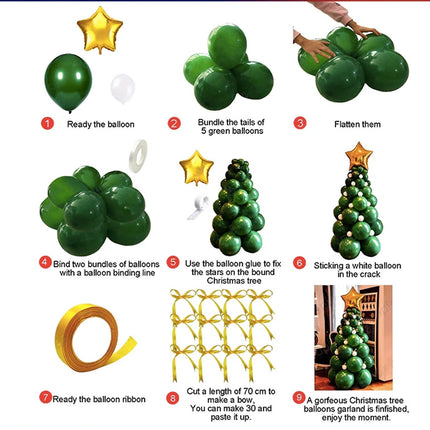 1 Ready the balloon

2 Bundle the tails of 5 green balloons

3 Flatten them

4 Bind two bundles of balloons with a balloon binding line

5 Use the balloon glue to fix the stars on the bound Christmas tree

6 Sticking a white balloon in the crack

7 Ready the balloon ribbon

8 Cut a length of 70 cm to make a bow, You can make 30 and paste it up.

9 A gorfeous Christmas tree balloons garland is finfished, enjoy the moment.