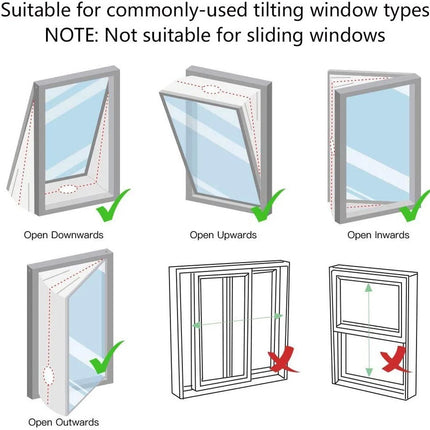 Suitable for commonly-used tilting window types
NOTE: Not suitable for sliding windows

Open Downwards

Open Upwards

Open Inwards

Open Outwards