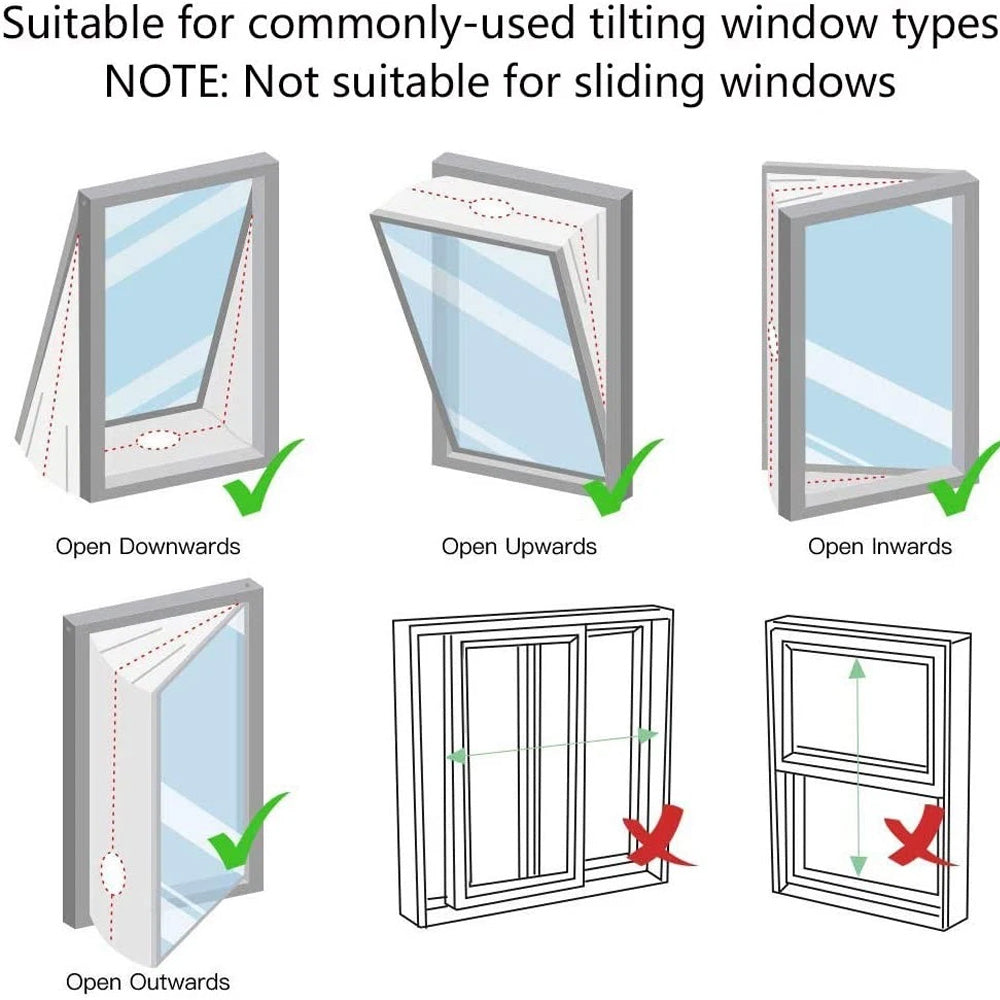 Suitable for commonly-used tilting window types
NOTE: Not suitable for sliding windows

Open Downwards

Open Upwards

Open Inwards

Open Outwards