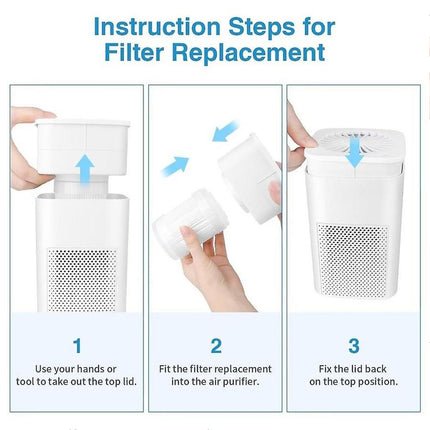 Instruction Steps for Filter Replacement

1

Use your hands or tool to take out the top lid.

2

Fit the filter replacement into the air purifier.

3

Fix the lid back on the top position.