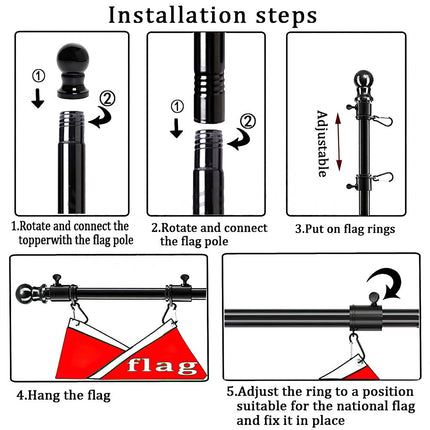 Installation steps

①

②

1.Rotate and connect the topperwith the flag pole

①

②

2.Rotate and connect the flag pole

Adjustable

3.Put on flag rings

flag

4.Hang the flag

5.Adjust the ring to a position suitable for the national flag and fix it in place