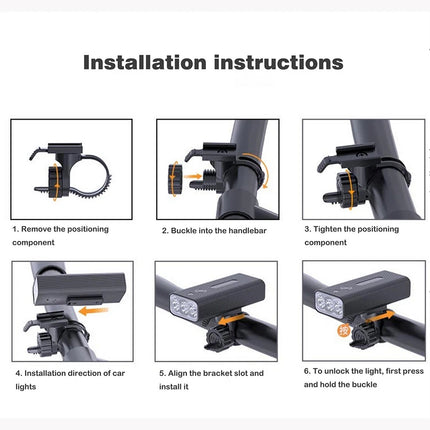 Installation instructions

1. Remove the positioning component

2. Buckle into the handlebar

3. Tighten the positioning component

4. Installation direction of car lights

5. Align the bracket slot and install it

按

6. To unlock the light, first press and hold the buckle