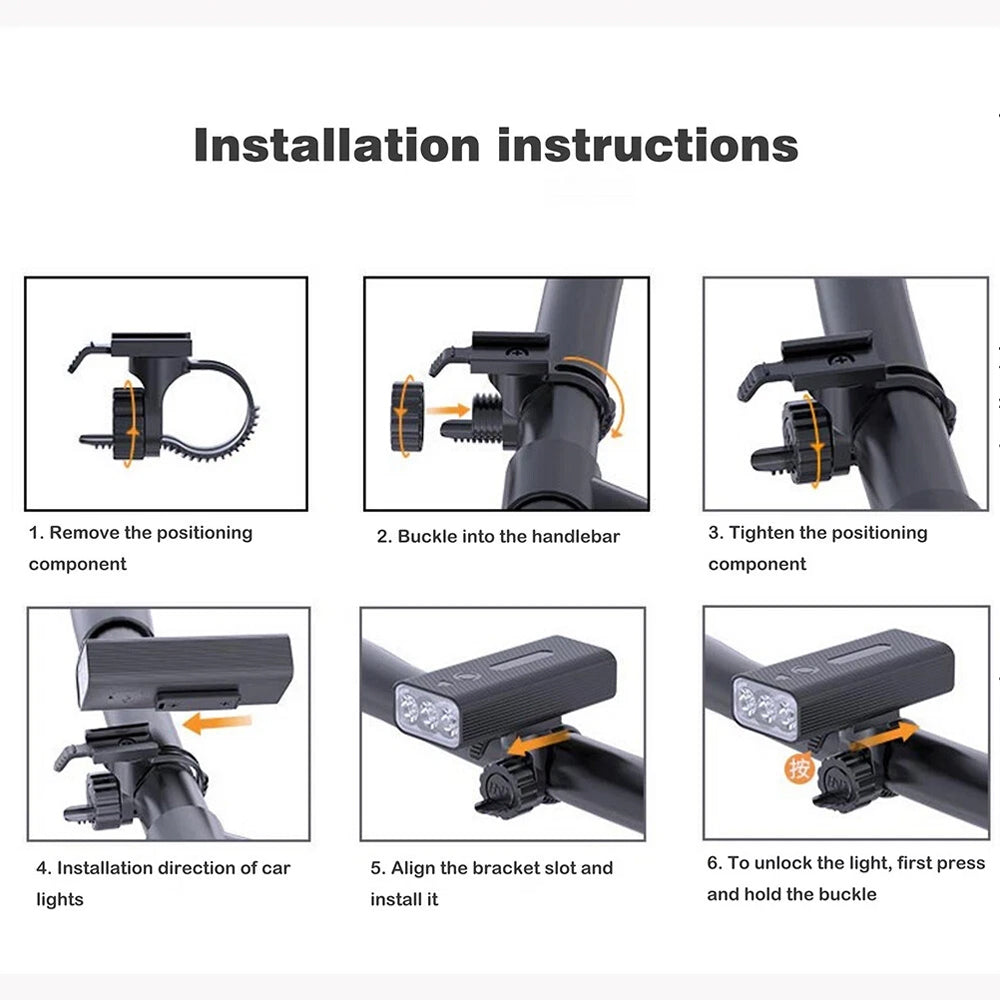 Installation instructions

1. Remove the positioning component

2. Buckle into the handlebar

3. Tighten the positioning component

4. Installation direction of car lights

5. Align the bracket slot and install it

按

6. To unlock the light, first press and hold the buckle