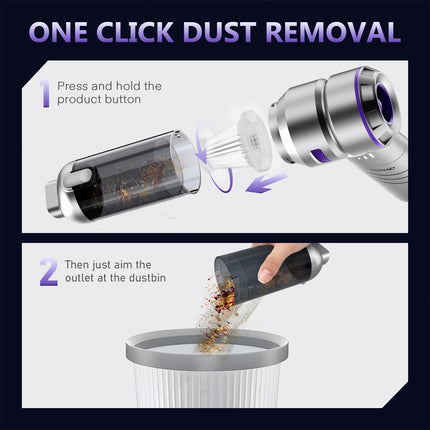 ONE CLICK DUST REMOVAL

1 Press and hold the product button

2 Then just aim the outlet at the dustbin