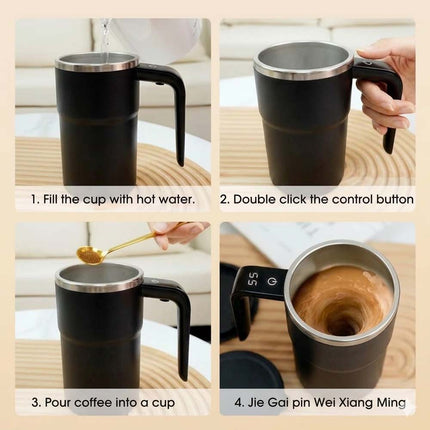 1. Fill the cup with hot water.

2. Double click the control button

3. Pour coffee into a cup

55

4. Jie Gai pin Wei Xiang Ming