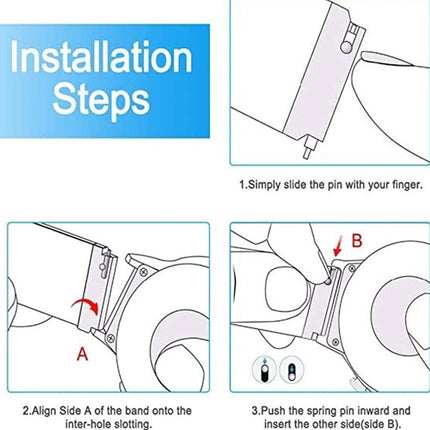 Installation Steps

1.Simply slide the pin with your finger.

A

2.Align Side A of the band onto the inter-hole slotting.

B

3.Push the spring pin inward and insert the other side(side B).