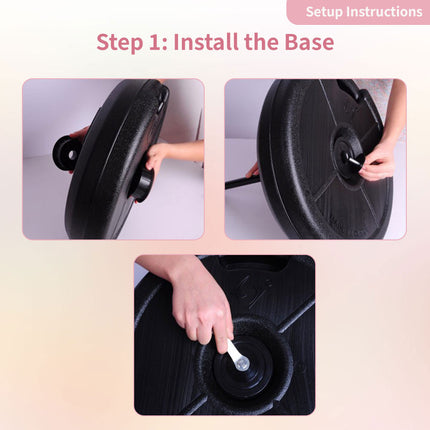 Setup Instructions

Step 1: Install the Base