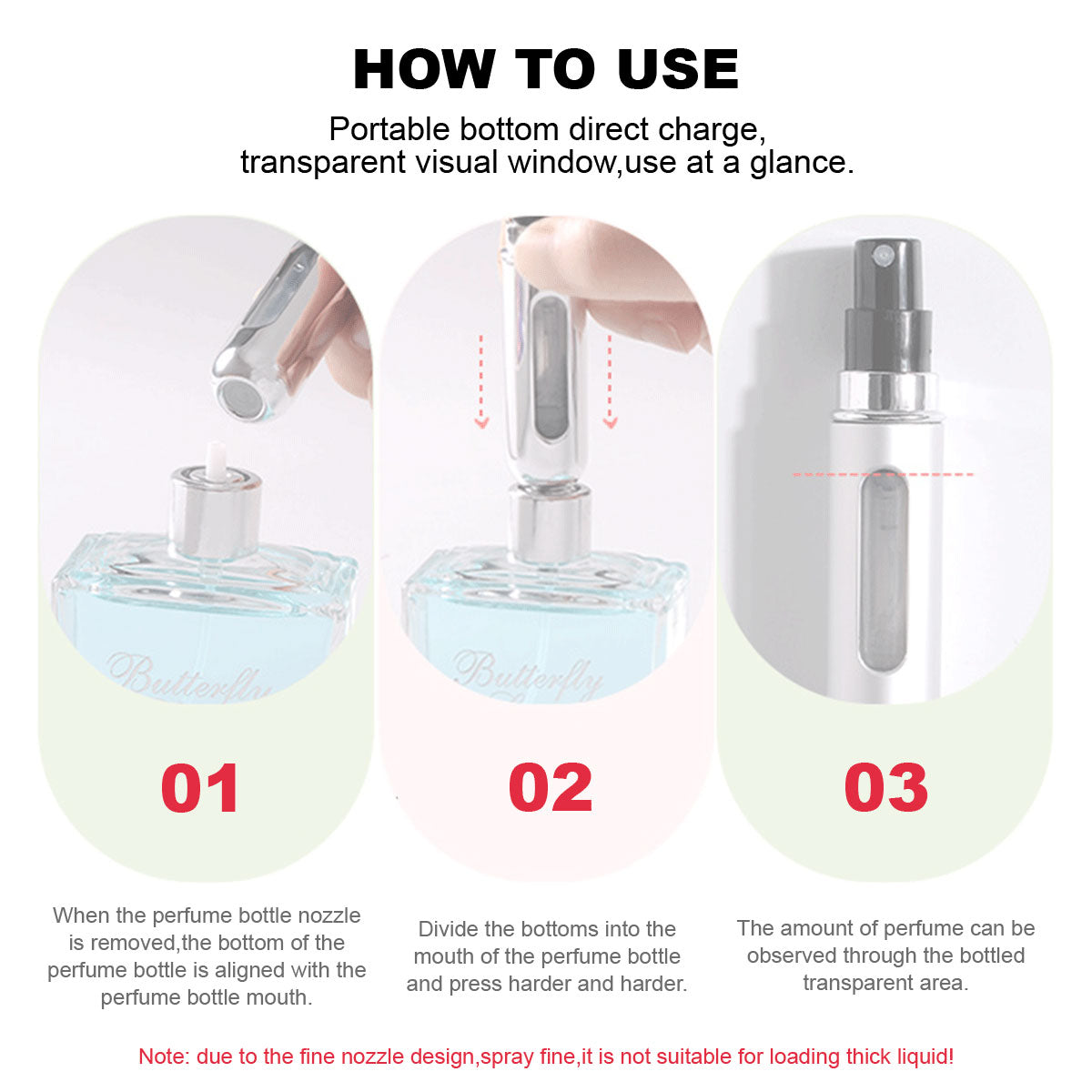 HOW TO USE

Portable bottom direct charge, transparent visual window,use at a glance.

Butterfly

Butterfly

01

02

03

When the perfume bottle nozzle is removed,the bottom of the perfume bottle is aligned with the perfume bottle mouth.

Divide the bottoms into the mouth of the perfume bottle and press harder and harder.

The amount of perfume can be observed through the bottled transparent area.

Note: due to the fine nozzle design,spray fine,it is not suitable for loading thick liquid!