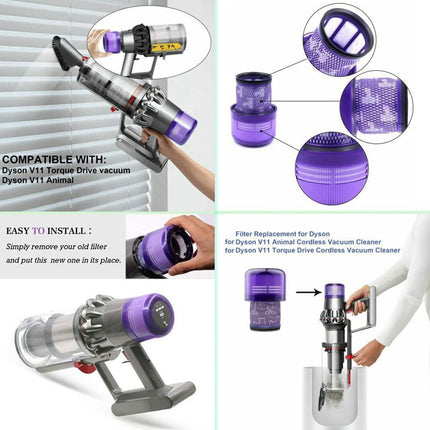 COMPATIBLE WITH:
Dyson V11 Torque Drive vacuum
Dyson V11 Animal

EASY TO INSTALL :
Simply remove your old filter and put this new one in its place.

Filter Replacement for Dyson
for Dyson V11 Animal Cordless Vacuum Cleaner
for Dyson V11 Torque Drive Cordless Vacuum Cleaner