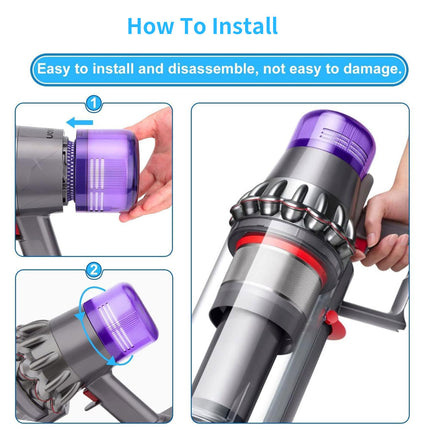 How To Install

Easy to install and disassemble, not easy to damage.

1

2