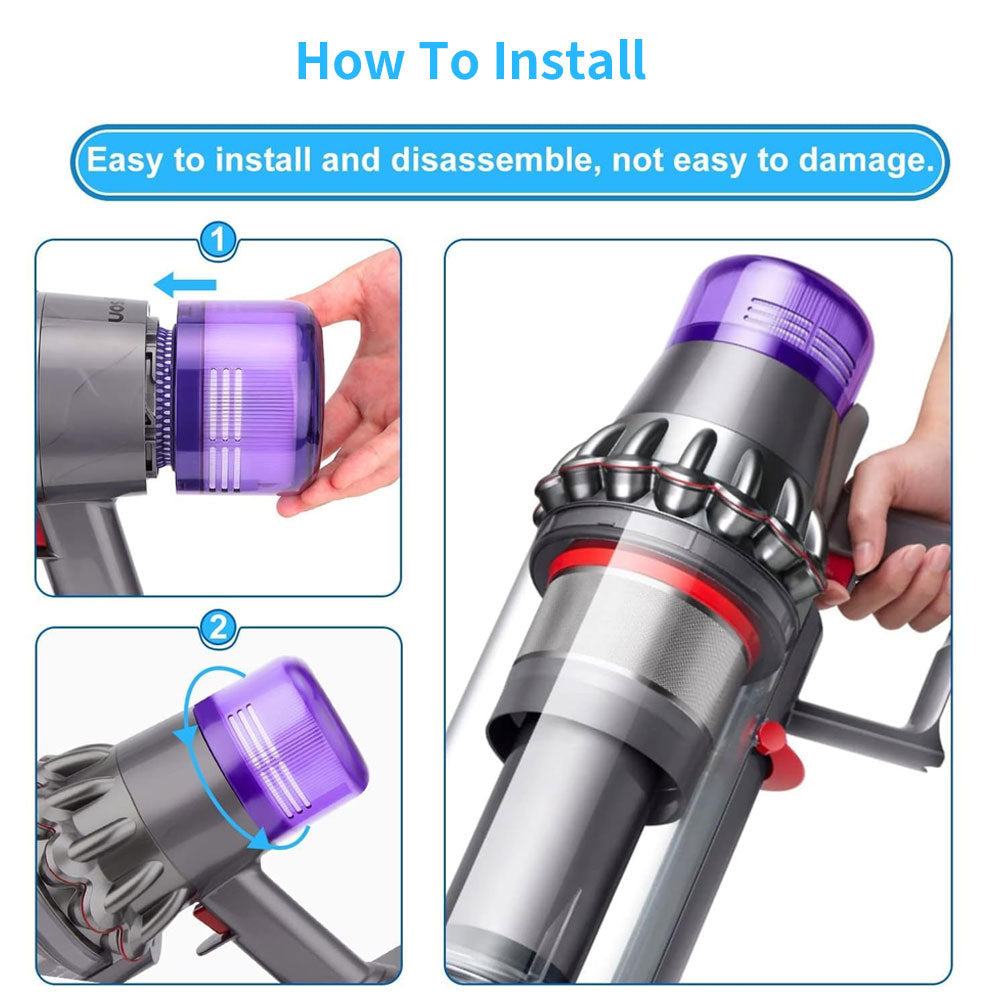 How To Install

Easy to install and disassemble, not easy to damage.

1

2