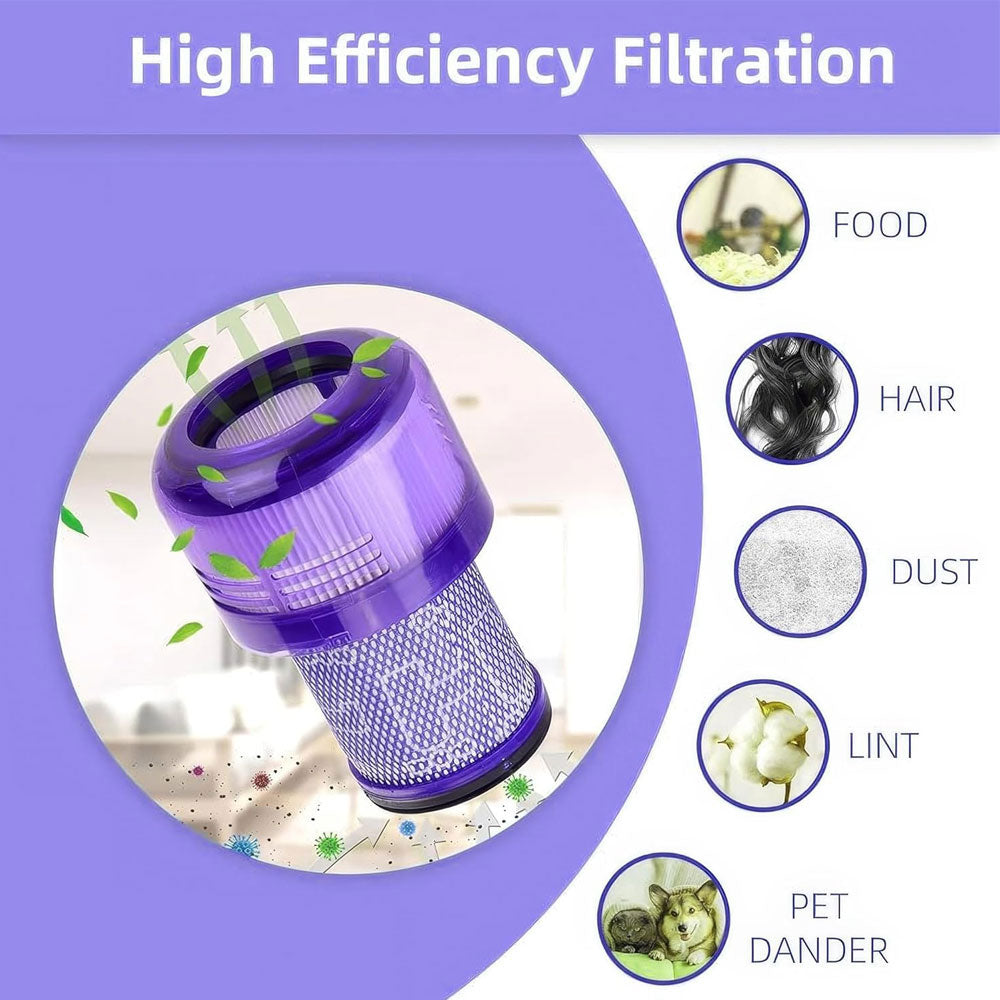 High Efficiency Filtration

FOOD

HAIR

DUST

LINT

PET DANDER