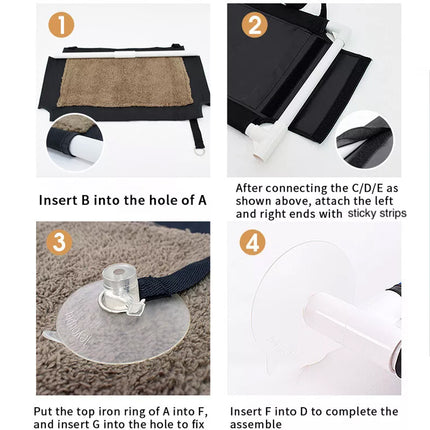 1

Insert B into the hole of A

2

After connecting the C/D/E as shown above, attach the left and right ends with sticky strips

3

Put the top iron ring of A into F, and insert G into the hole to fix

4

Insert F into D to complete the assemble