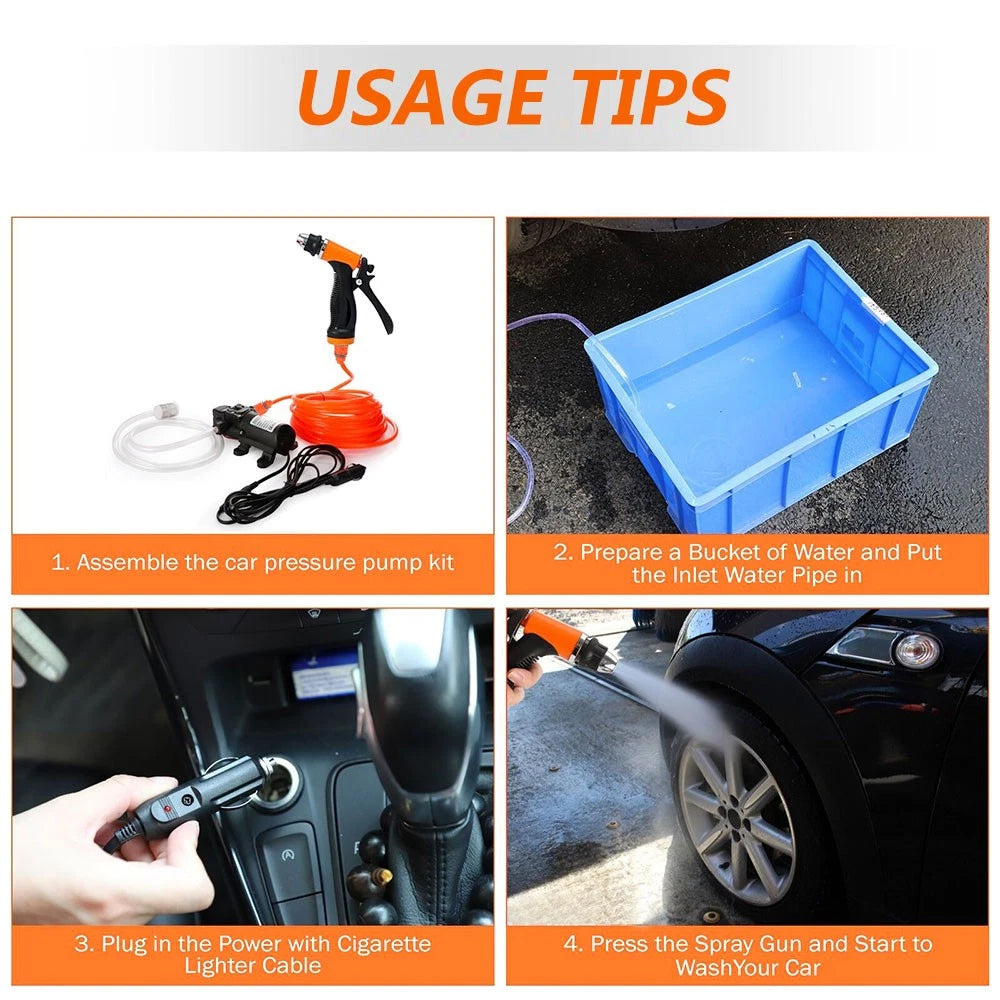 USAGE TIPS

1. Assemble the car pressure pump kit

2. Prepare a Bucket of Water and Put the Inlet Water Pipe in

3. Plug in the Power with Cigarette Lighter Cable

4. Press the Spray Gun and Start to WashYour Car