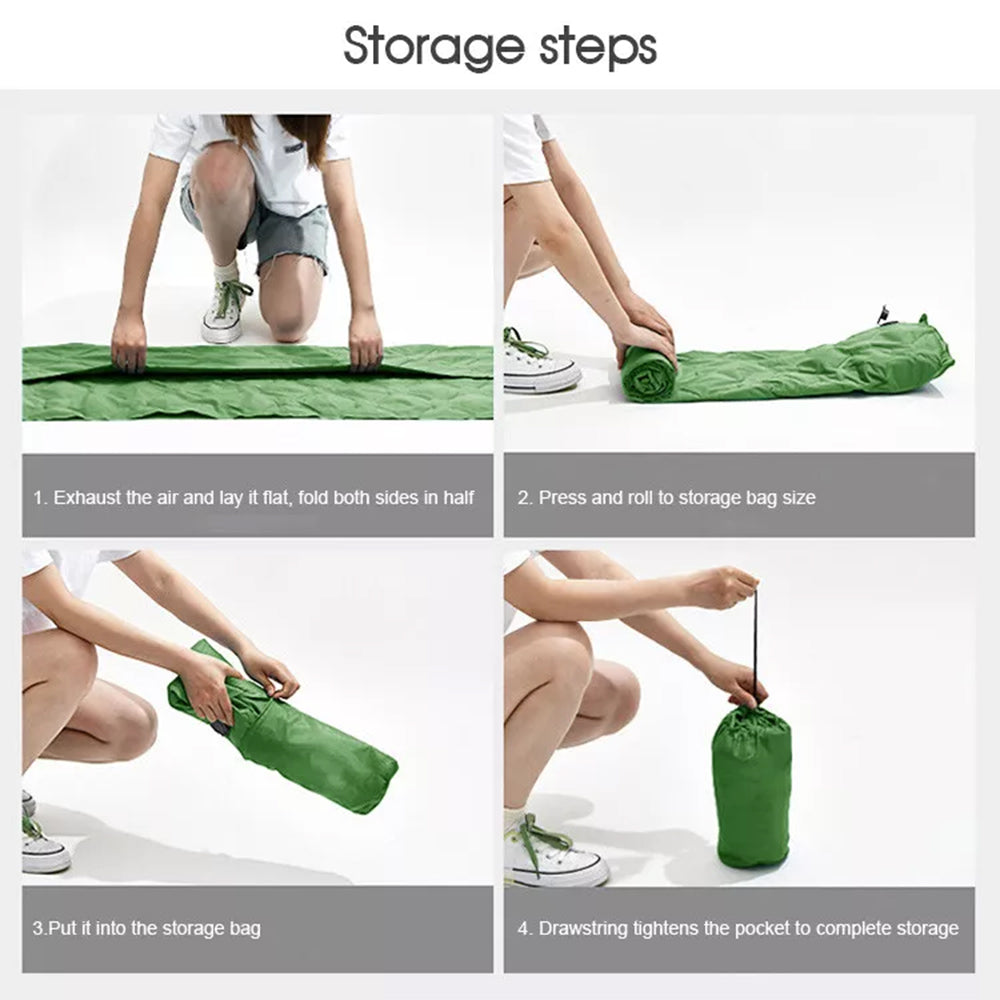 Storage steps

1. Exhaust the air and lay it flat, fold both sides in half

2. Press and roll to storage bag size

3.Put it into the storage bag

4. Drawstring tightens the pocket to complete storage