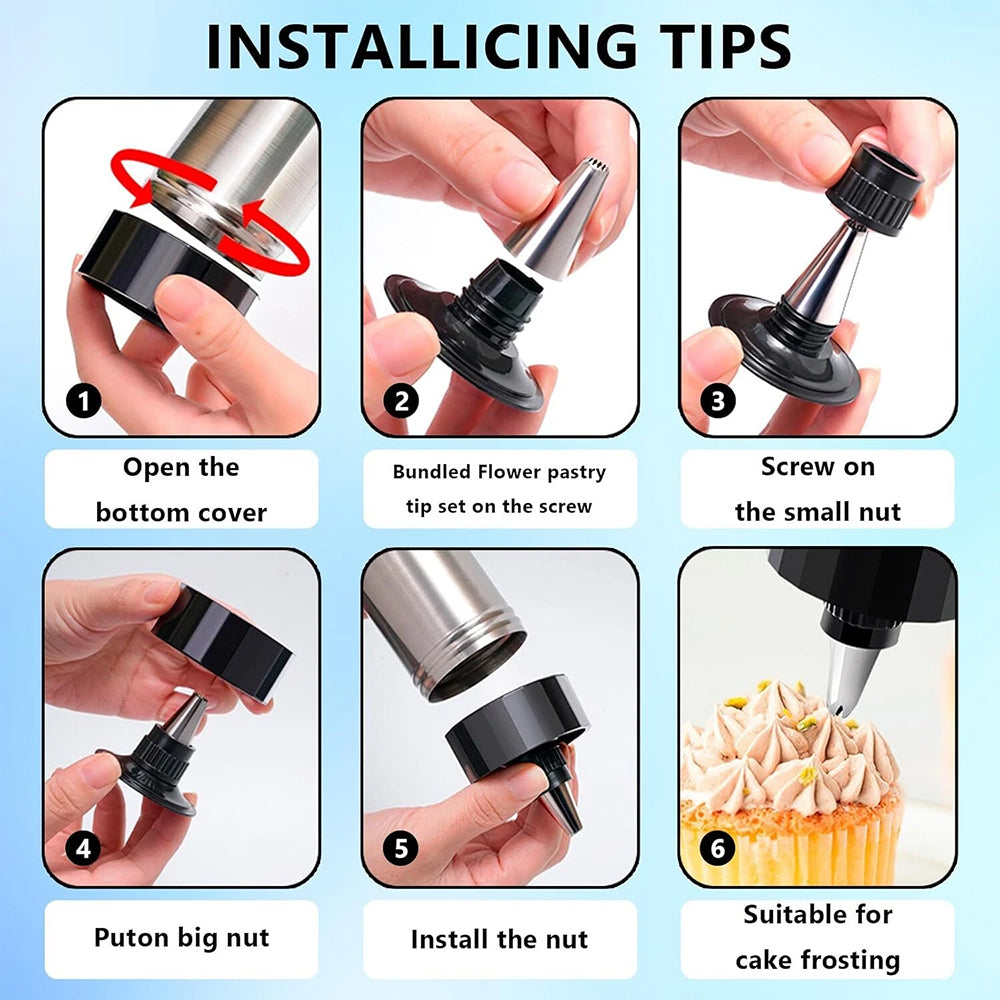 INSTALLICING TIPS

1

Open the bottom cover

2

Bundled Flower pastry tip set on the screw

3

Screw on the small nut

4

Puton big nut

5

Install the nut

6

Suitable for cake frosting