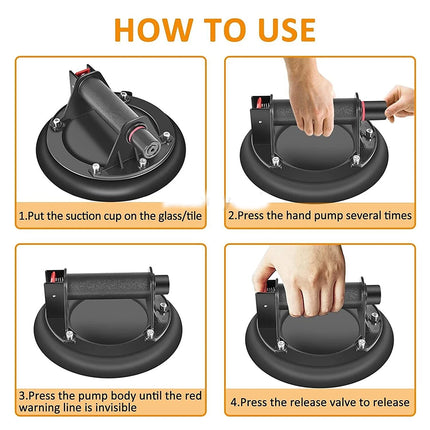 HOW TO USE

1.Put the suction cup on the glass/tile

2.Press the hand pump several times

3.Press the pump body until the red warning line is invisible

4.Press the release valve to release