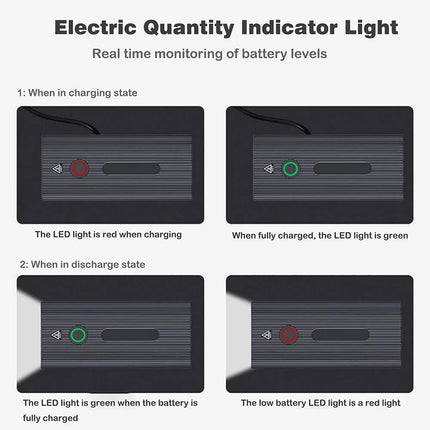 Electric Quantity Indicator Light

Real time monitoring of battery levels

1: When in charging state

The LED light is red when charging

When fully charged, the LED light is green

2: When in discharge state

The LED light is green when the battery is fully charged

The low battery LED light is a red light