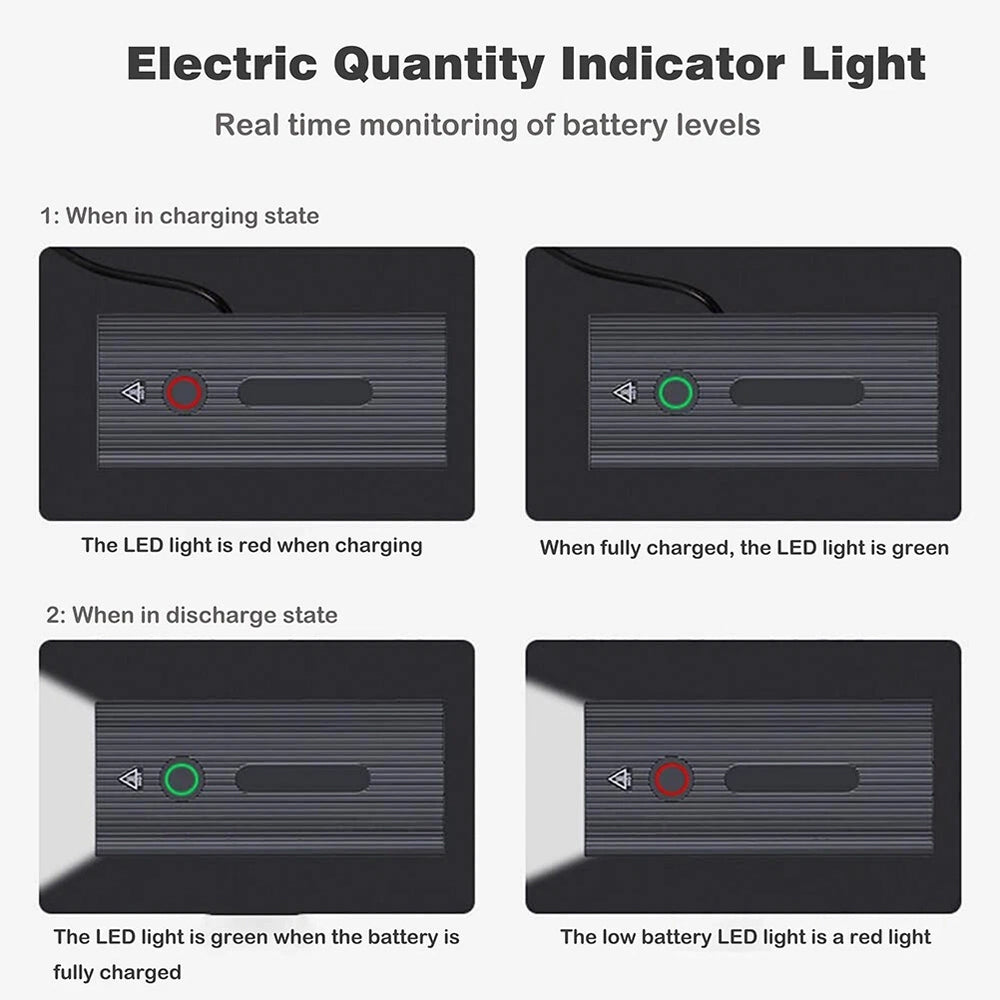 Electric Quantity Indicator Light

Real time monitoring of battery levels

1: When in charging state

The LED light is red when charging

When fully charged, the LED light is green

2: When in discharge state

The LED light is green when the battery is fully charged

The low battery LED light is a red light