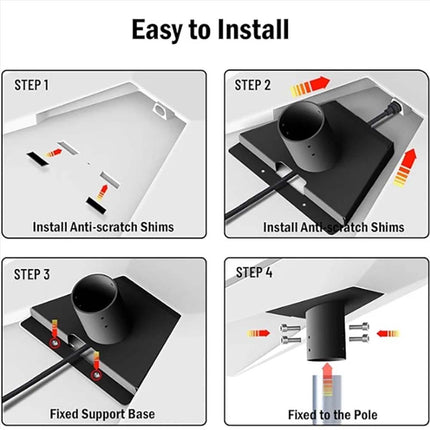 Easy to Install

STEP 1

Install Anti-scratch Shims

STEP 2

Install Anti-scratch Shims

STEP 3

Fixed Support Base

STEP 4

Fixed to the Pole